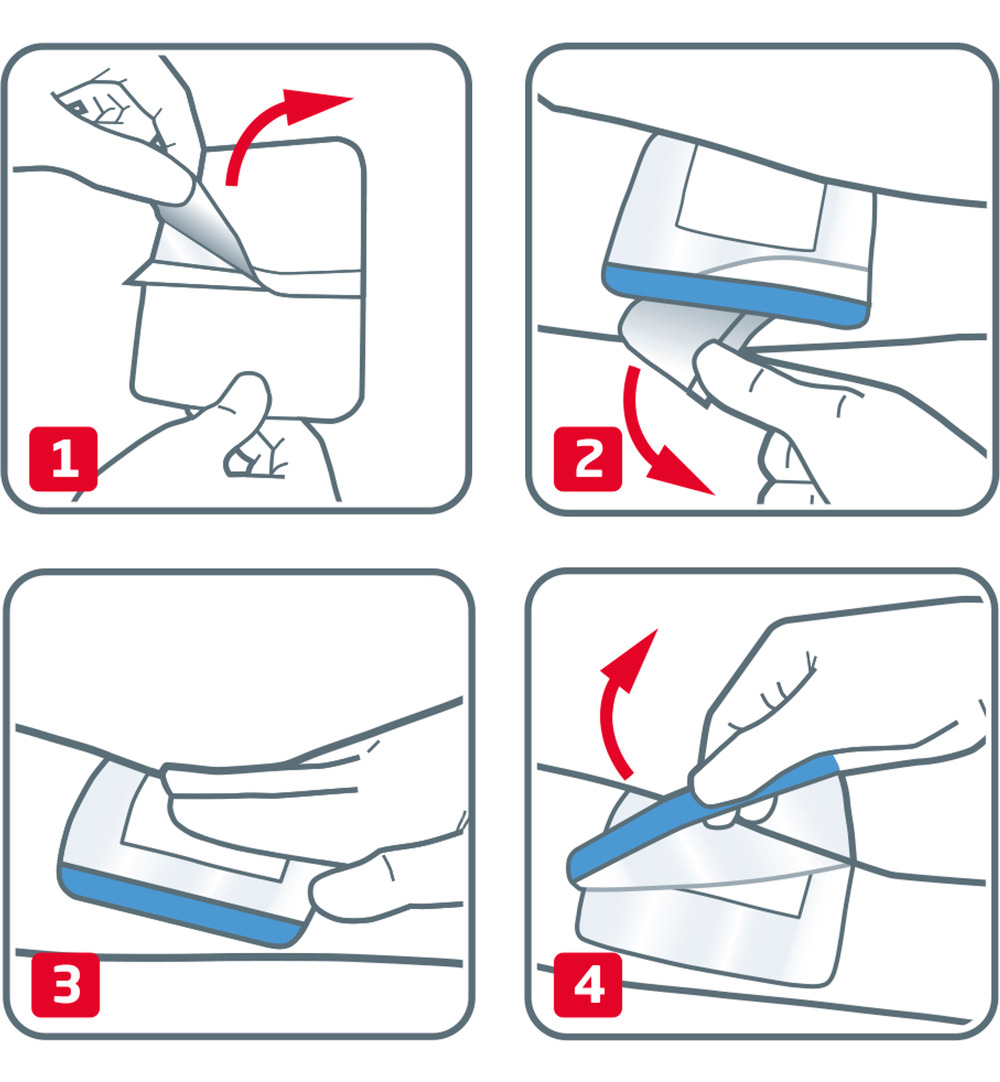 1

2

3

4